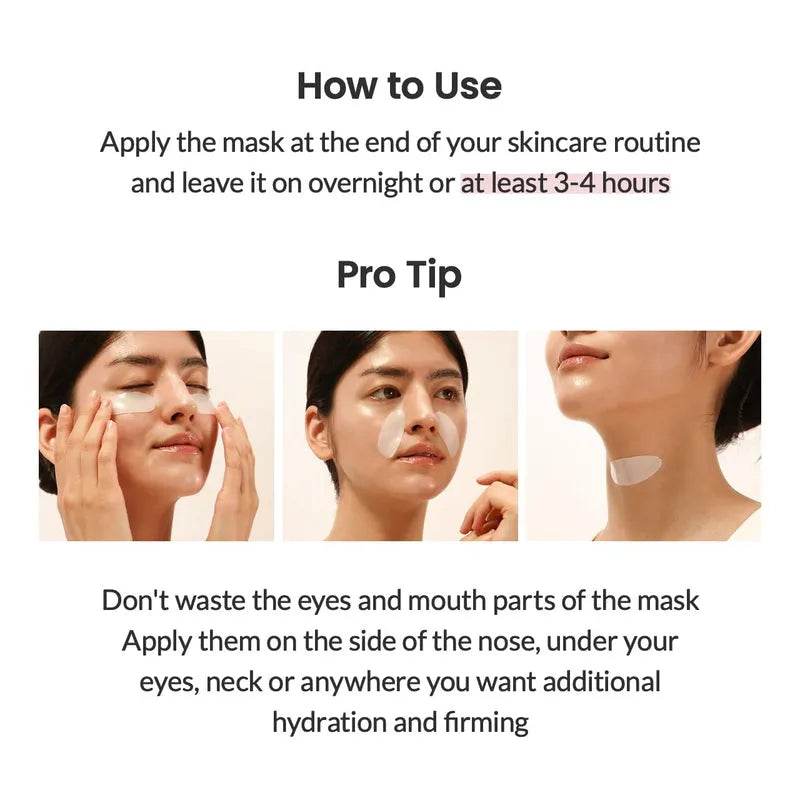 How to Use

Apply the mask at the end of your skincare routine and leave it on overnight or at least 3-4 hours

Pro Tip

Don't waste the eyes and mouth parts of the mask
Apply them on the side of the nose, under your eyes, neck or anywhere you want additional hydration and firming